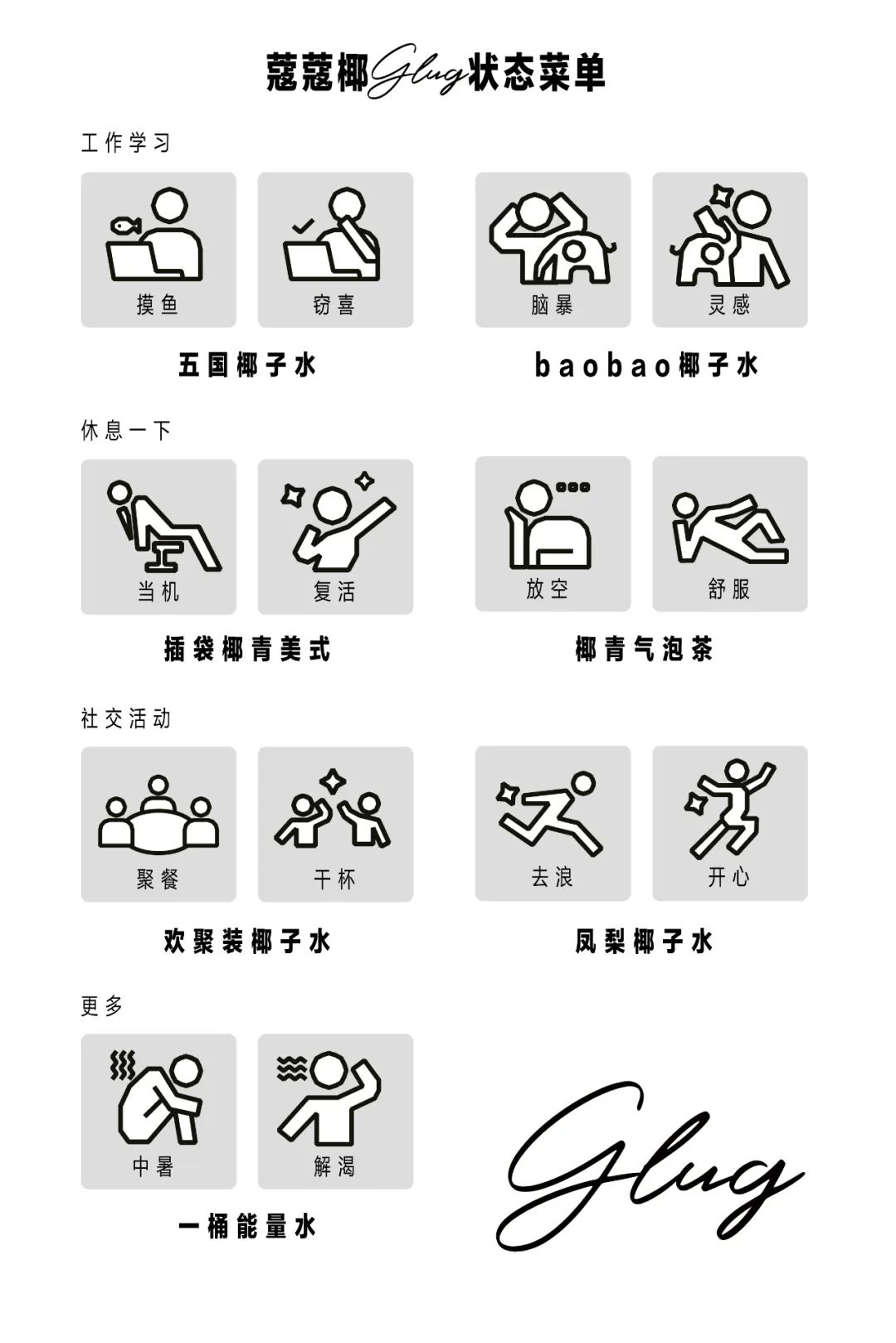 蔻蔻椰Glug状态菜单

工作学习

摸鱼

窃喜

五国椰子水

脑暴

灵感

baobao椰子水

休息一下

当机

复活

插袋椰青美式

放空

舒服

椰青气泡茶

社交活动

聚餐

干杯

欢聚装椰子水

去浪

开心

凤梨椰子水

更多

中暑

解渴

一桶能量水

Glug